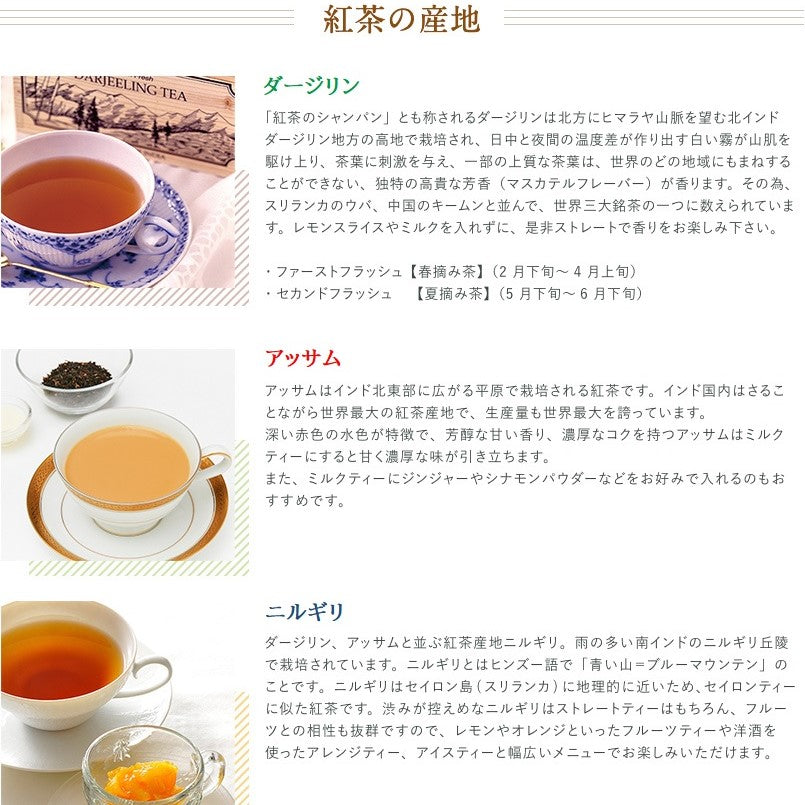 紅茶の産地

DARJEELING TEA

ダージリン

「紅茶のシャンパン」とも称されるダージリンは北方にヒマラヤ山脈を望む北インドダージリン地方の高地で栽培され、日中と夜間の温度差が作り出す白い霧が山肌を駆け上り、茶葉に刺激を与え、一部の上質な茶葉は、世界のどの地域にもまねすることができない、独特の高貴な芳香（マスカテルフレーバー）が香ります。その為、スリランカのウバ、中国のキームンと並んで、世界三大銘茶の一つに数えられています。レモンスライスやミルクを入れずに、是非ストレートで香りをお楽しみ下さい。

・ファーストフラッシュ【春摘み茶】（2 月下旬～ 4 月上旬）
・セカンドフラッシュ　【夏摘み茶】（5 月下旬～ 6 月下旬）

アッサム

アッサムはインド北東部に広がる平原で栽培される紅茶です。インド国内はさることながら世界最大の紅茶産地で、生産量も世界最大を誇っています。
深い赤色の水色が特徴で、芳醇な甘い香り、濃厚なコクを持つアッサムはミルクティーにすると甘く濃厚な味が引き立ちます。
また、ミルクティーにジンジャーやシナモンパウダーなどをお好みで入れるのもおすすめです。

ニルギリ

ダージリン、アッサムと並ぶ紅茶産地ニルギリ。雨の多い南インドのニルギリ丘陵で栽培されています。ニルギリとはヒンズー語で「青い山＝ブルーマウンテン」のことです。ニルギリはセイロン島（スリランカ）に地理的に近いため、セイロンティーに似た紅茶です。渋みが控えめなニルギリはストレートティーはもちろん、フルーツとの相性も抜群ですので、レモンやオレンジといったフルーツティーや洋酒を使ったアレンジティー、アイスティーと幅広いメニューでお楽しみいただけます。